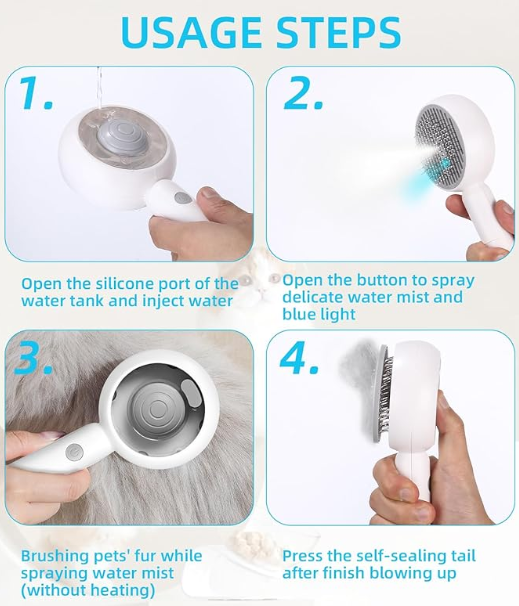 USAGE STEPS

1.

Open the silicone port of the water tank and inject water

2.

Open the button to spray delicate water mist and blue light

3.

Brushing pets' fur while spraying water mist (without heating)

4.

Press the self-sealing tail after finish blowing up